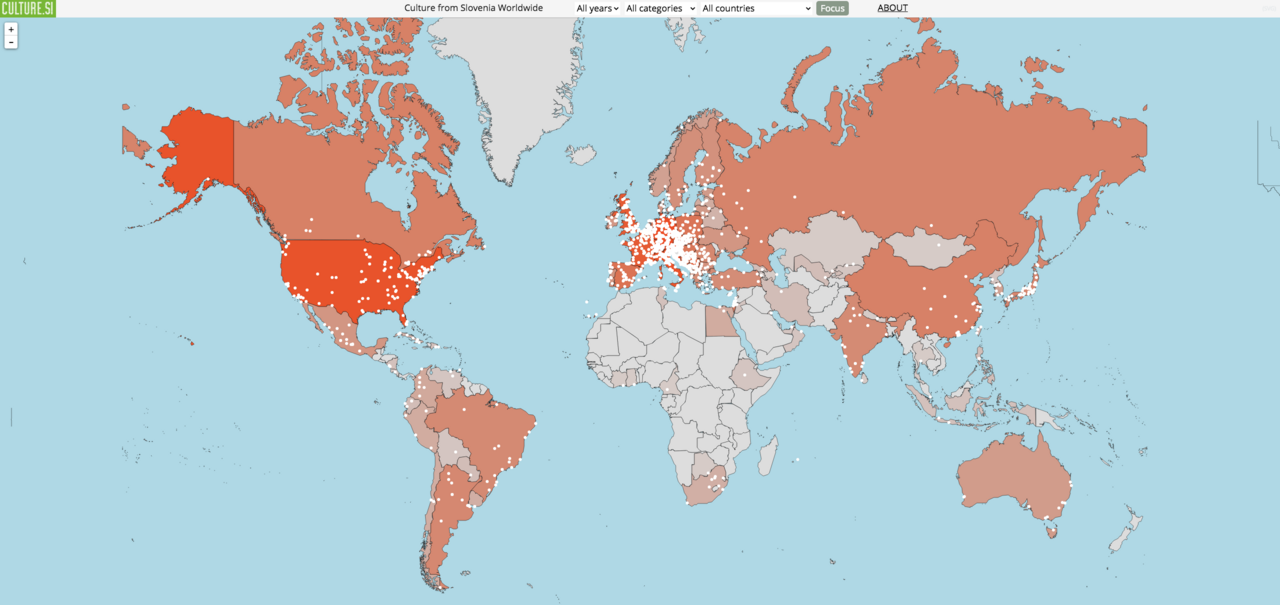 CULTURE.SI

Culture from Slovenia Worldwide

All years

All categories

All countries

Focus

ABOUT

+

-